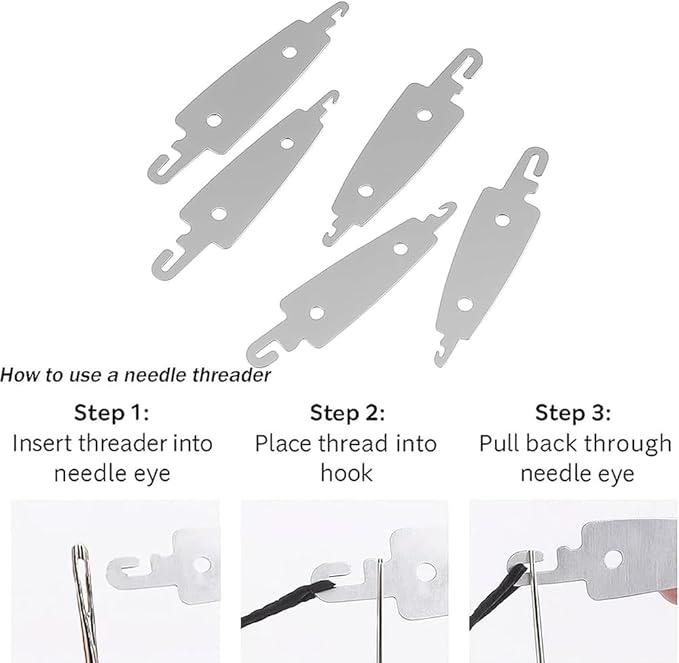 How to use a needle threader

Step 1:
Insert threader into needle eye

Step 2:
Place thread into hook

Step 3:
Pull back through needle eye