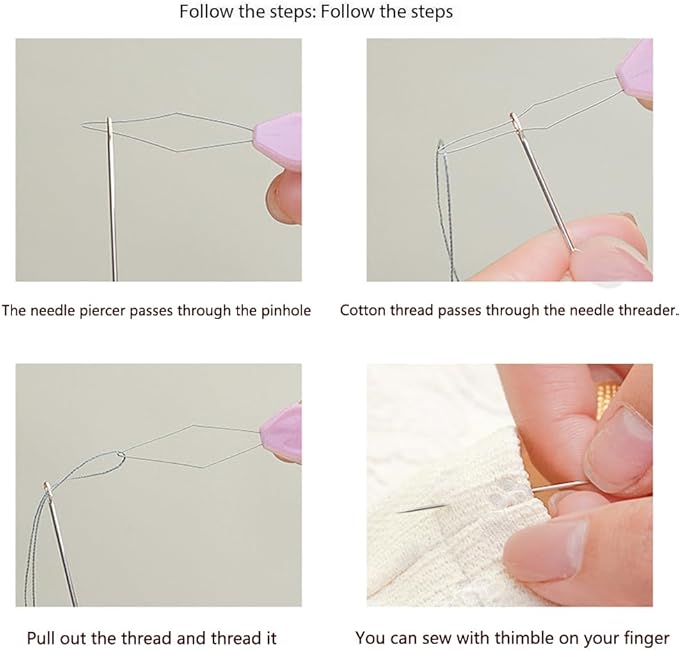 Follow the steps: Follow the steps

The needle piercer passes through the pinhole

Cotton thread passes through the needle threader.

Pull out the thread and thread it

You can sew with thimble on your finger