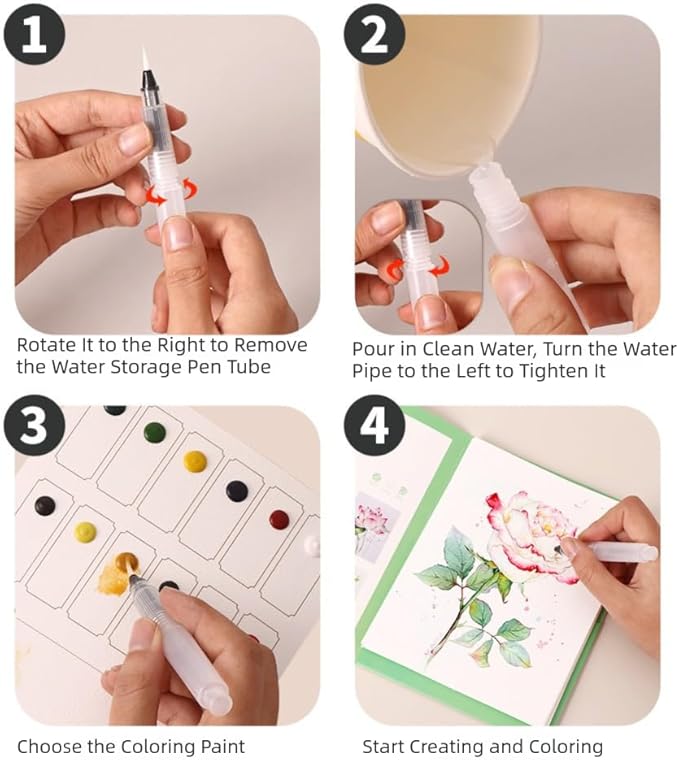 1

Rotate It to the Right to Remove the Water Storage Pen Tube

2

Pour in Clean Water, Turn the Water Pipe to the Left to Tighten It

3

Choose the Coloring Paint

4

Start Creating and Coloring