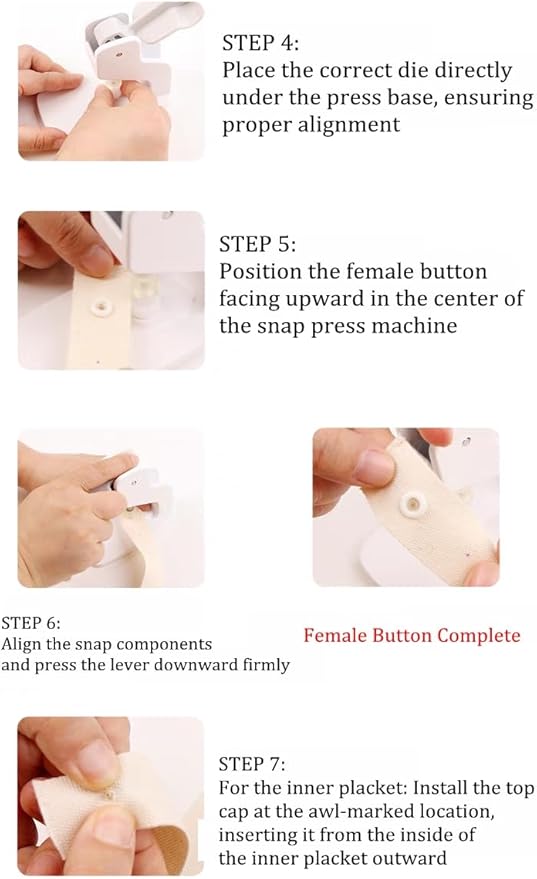 STEP 4:
Place the correct die directly under the press base, ensuring proper alignment

STEP 5:
Position the female button facing upward in the center of the snap press machine

STEP 6:
Align the snap components and press the lever downward firmly

Female Button Complete

STEP 7:
For the inner placket: Install the top cap at the awl-marked location, inserting it from the inside of the inner placket outward