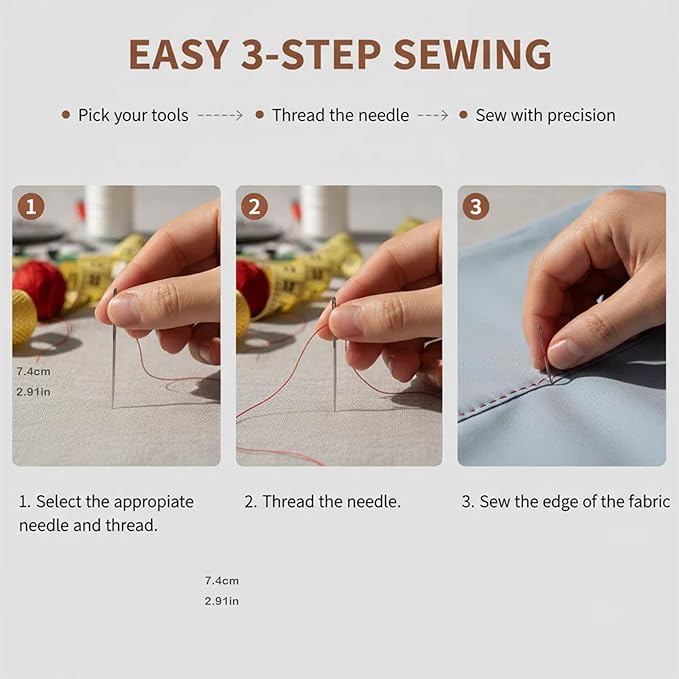 EASY 3-STEP SEWING

• Pick your tools -----> • Thread the needle ---> • Sew with precision

1

7.4cm
2.91in

2

3

1. Select the appropiate needle and thread.

2. Thread the needle.

3. Sew the edge of the fabric

7.4cm
2.91in