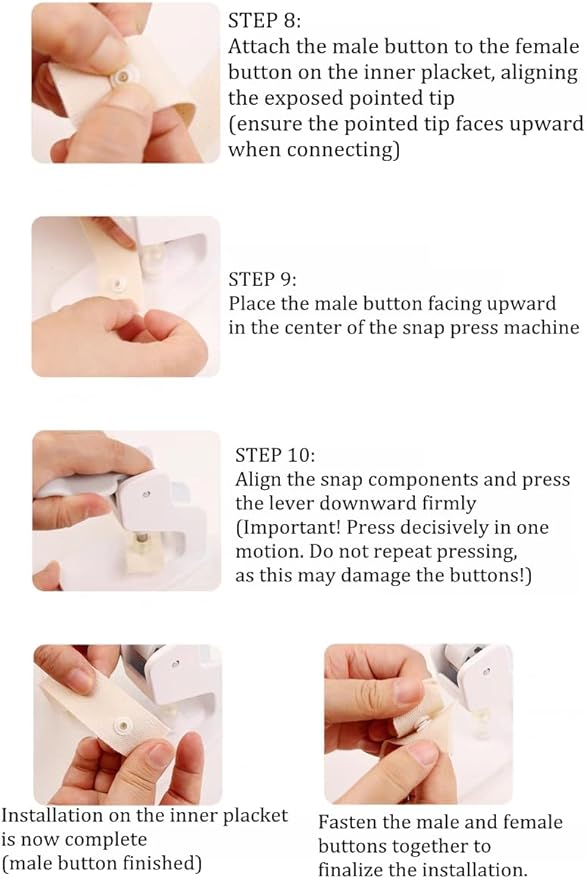 STEP 8:
Attach the male button to the female button on the inner placket, aligning the exposed pointed tip
(ensure the pointed tip faces upward when connecting)

STEP 9:
Place the male button facing upward in the center of the snap press machine

STEP 10:
Align the snap components and press the lever downward firmly
(Important! Press decisively in one motion. Do not repeat pressing, as this may damage the buttons!)

Installation on the inner placket is now complete
(male button finished)

Fasten the male and female buttons together to finalize the installation.