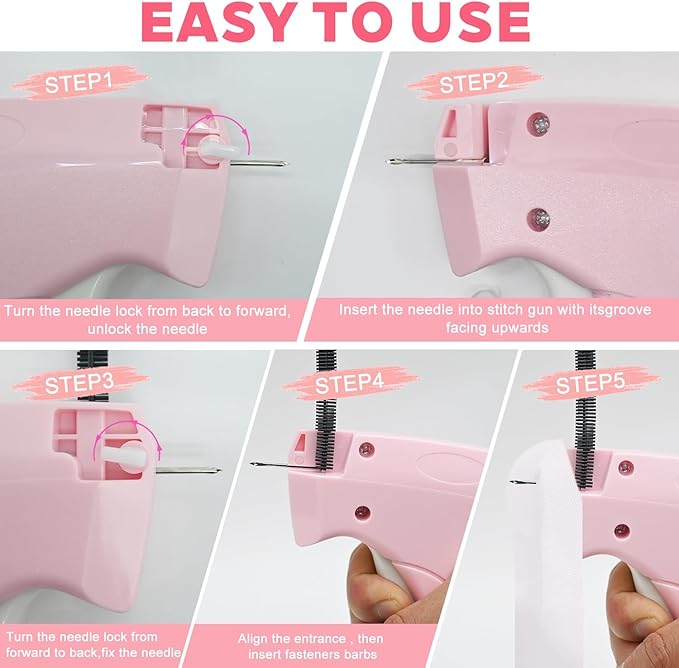 EASY TO USE

STEP1

Turn the needle lock from back to forward, unlock the needle

STEP2

Insert the needle into stitch gun with itsgroove facing upwards

STEP3

Turn the needle lock from forward to back,fix the needle

STEP4

Align the entrance , then insert fasteners barbs

STEP5