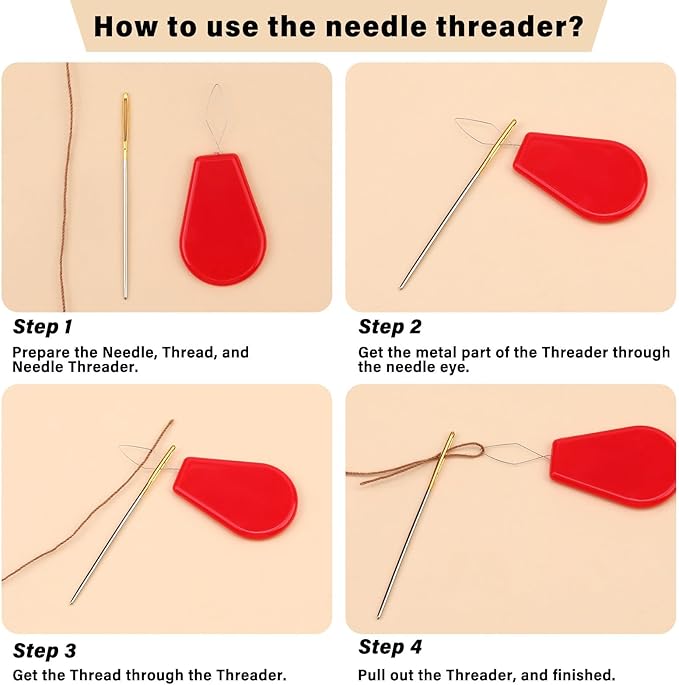 How to use the needle threader?

Step 1

Prepare the Needle, Thread, and Needle Threader.

Step 2

Get the metal part of the Threader through the needle eye.

Step 3

Get the Thread through the Threader.

Step 4

Pull out the Threader, and finished.