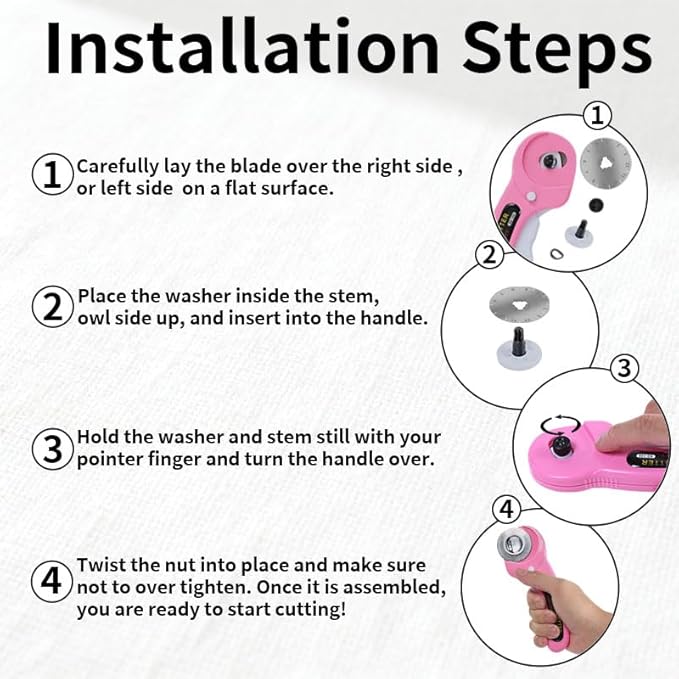 Installation Steps

1 Carefully lay the blade over the right side , or left side on a flat surface.

2 Place the washer inside the stem, owl side up, and insert into the handle.

3 Hold the washer and stem still with your pointer finger and turn the handle over.

4 Twist the nut into place and make sure not to over tighten. Once it is assembled, you are ready to start cutting!

1

2

3

4