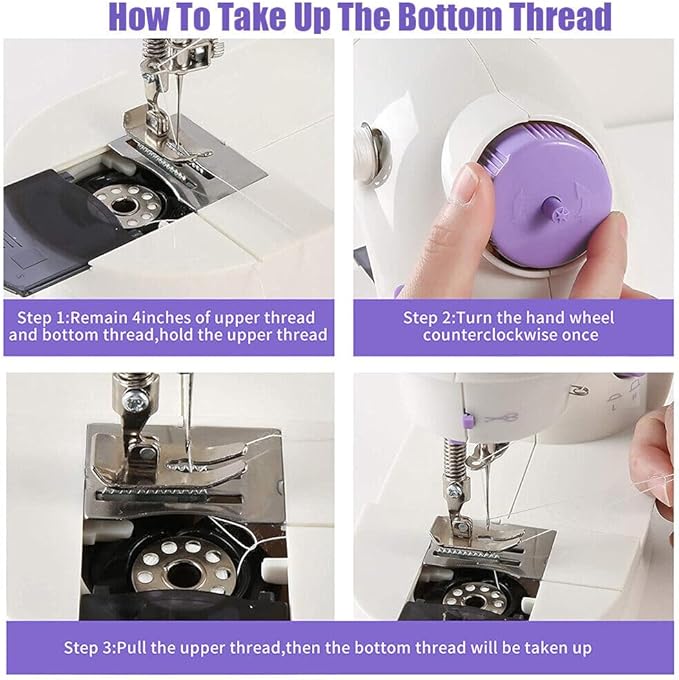 How To Take Up The Bottom Thread

Step 1:Remain 4inches of upper thread and bottom thread,hold the upper thread

Step 2:Turn the hand wheel counterclockwise once

Step 3:Pull the upper thread,then the bottom thread will be taken up