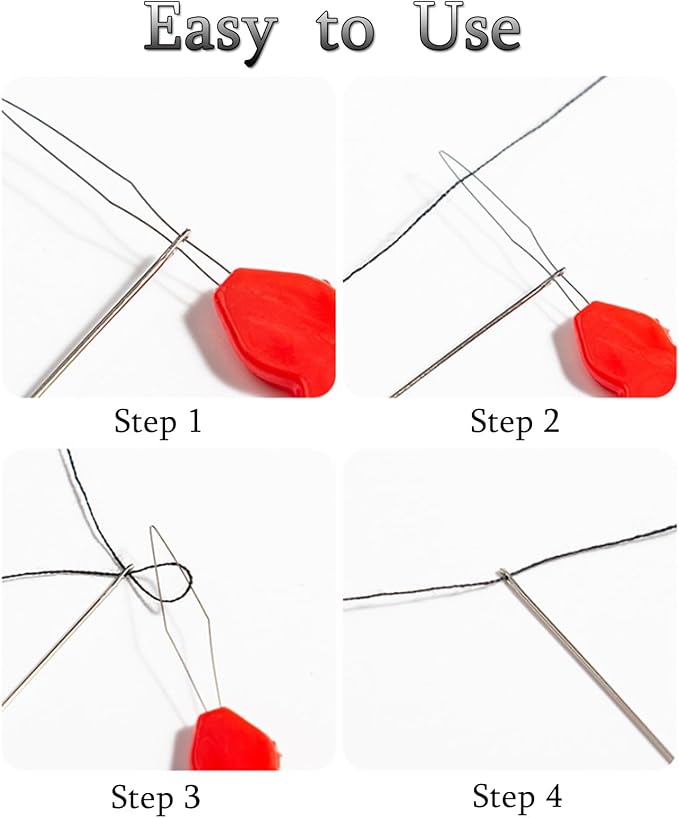 Easy to Use

Step 1

Step 2

Step 3

Step 4