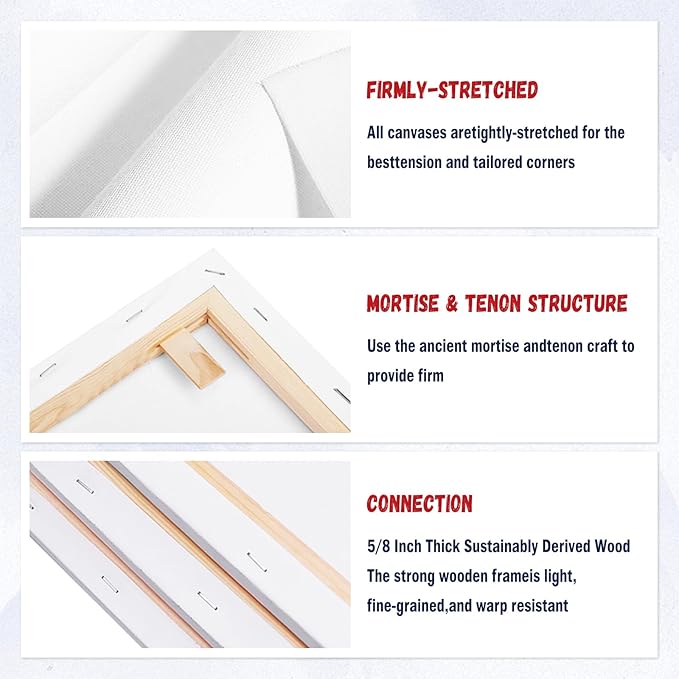 FIRMLY-STRETCHED

All canvases aretightly-stretched for the besttension and tailored corners

MORTISE & TENON STRUCTURE

Use the ancient mortise andtenon craft to provide firm

CONNECTION

5/8 Inch Thick Sustainably Derived Wood The strong wooden frameis light, fine-grained,and warp resistant