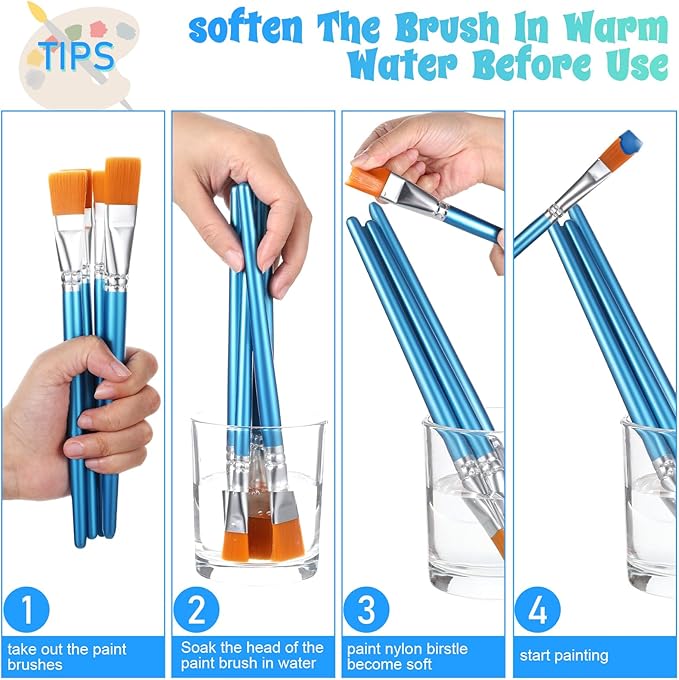 TIPS

soften The Brush In Warm Water Before Use

1
take out the paint brushes

2
Soak the head of the paint brush in water

3
paint nylon birstle become soft

4
start painting