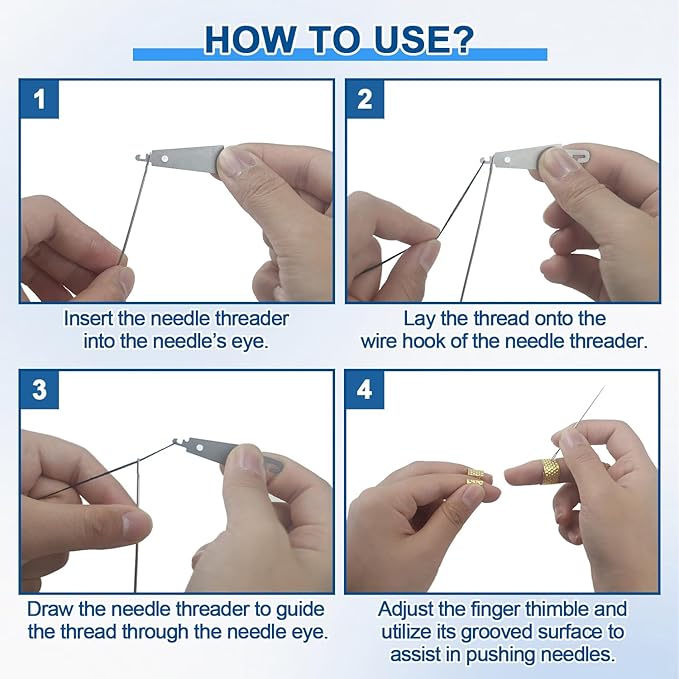 HOW TO USE?

1

Insert the needle threader into the needle's eye.

2

Lay the thread onto the wire hook of the needle threader.

3

Draw the needle threader to guide the thread through the needle eye.

4

Adjust the finger thimble and utilize its grooved surface to assist in pushing needles.