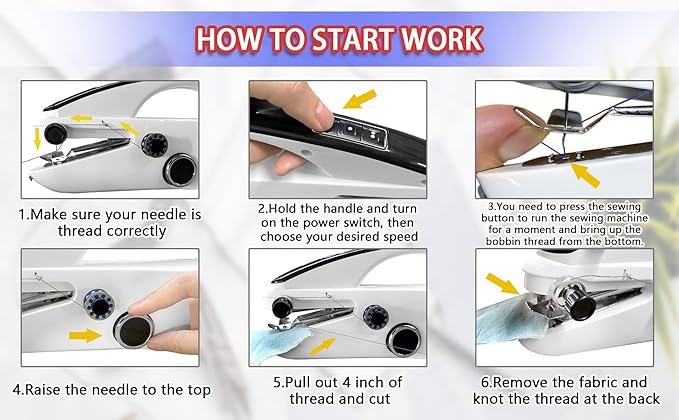 HOW TO START WORK

1.Make sure your needle is thread correctly

2.Hold the handle and turn on the power switch, then choose your desired speed

3.You need to press the sewing button to run the sewing machine for a moment and bring up the bobbin thread from the bottom.

4.Raise the needle to the top

5.Pull out 4 inch of thread and cut

6.Remove the fabric and knot the thread at the back