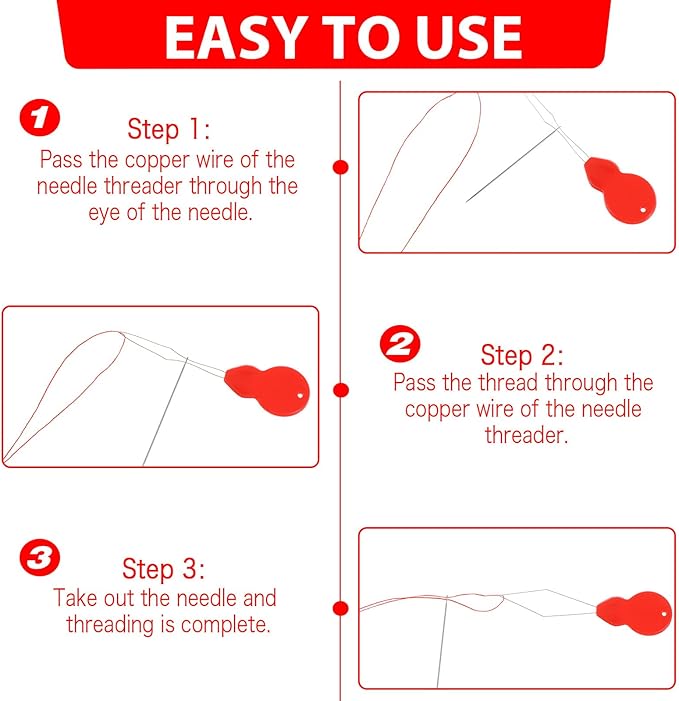 EASY TO USE

1

Step 1:
Pass the copper wire of the needle threader through the eye of the needle.

2

Step 2:
Pass the thread through the copper wire of the needle threader.

3

Step 3:
Take out the needle and threading is complete.