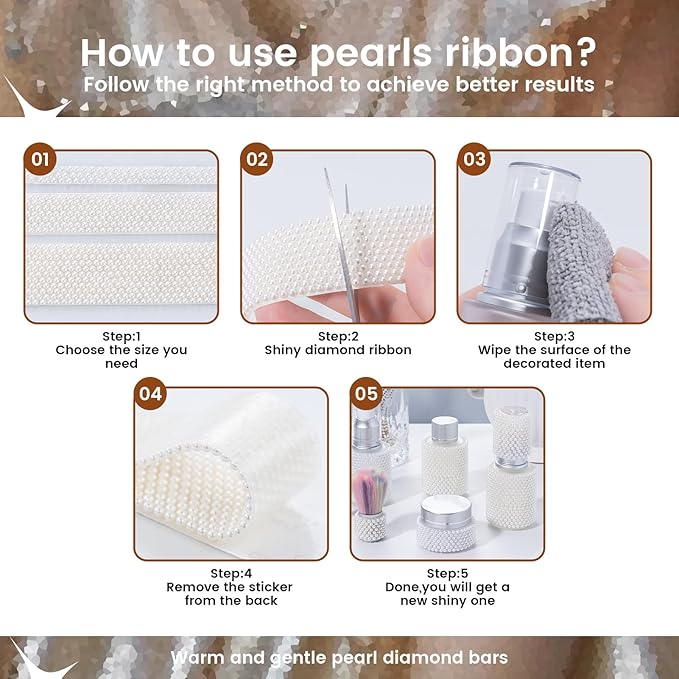 How to use pearls ribbon?
Follow the right method to achieve better results

01

Step:1
Choose the size you need

02

Step:2
Shiny diamond ribbon

03

Step:3
Wipe the surface of the decorated item

04

Step:4
Remove the sticker from the back

05

Step:5
Done,you will get a new shiny one

Warm and gentle pearl diamond bars