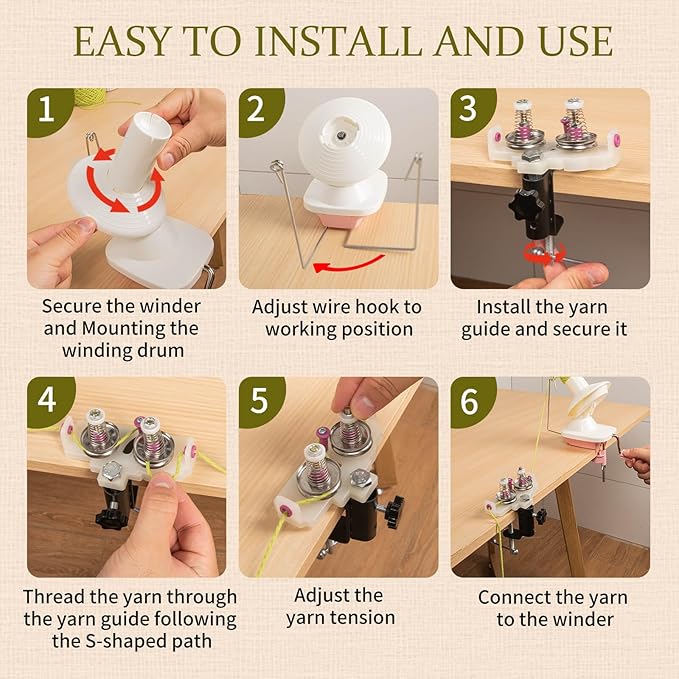 EASY TO INSTALL AND USE

1

Secure the winder and Mounting the winding drum

2

Adjust wire hook to working position

3

Install the yarn guide and secure it

4

Thread the yarn through the yarn guide following the S-shaped path

5

Adjust the yarn tension

6

Connect the yarn to the winder