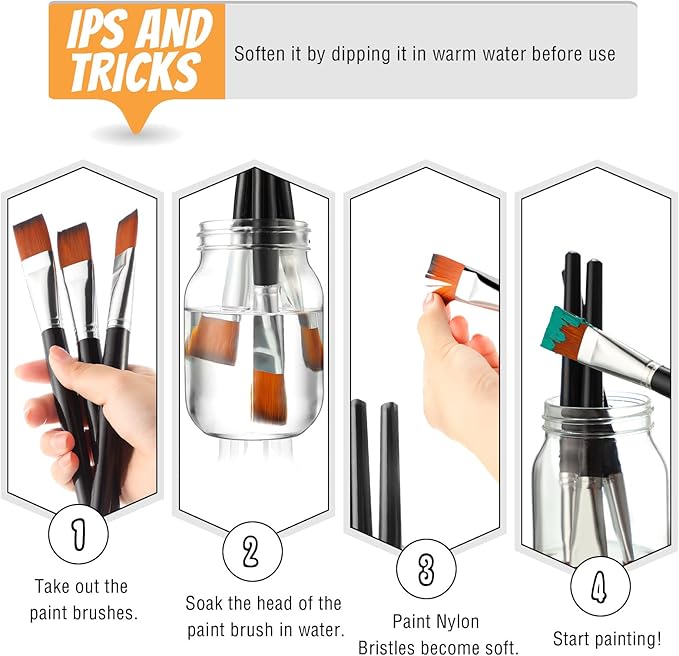 IPS AND TRICKS

Soften it by dipping it in warm water before use

1

Take out the paint brushes.

2

Soak the head of the paint brush in water.

3

Paint Nylon Bristles become soft.

4

Start painting!