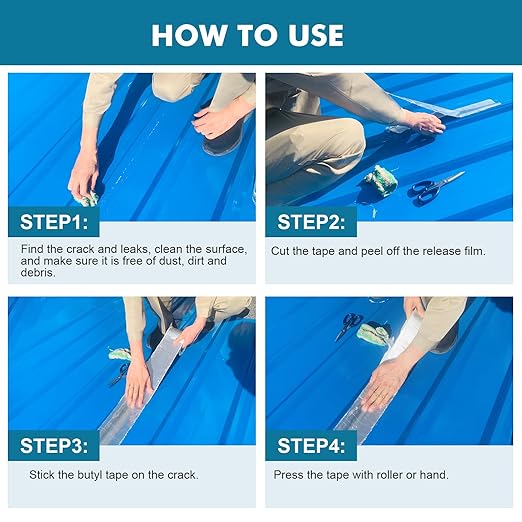 HOW TO USE

STEP1:
Find the crack and leaks, clean the surface, and make sure it is free of dust, dirt and debris.

STEP2:
Cut the tape and peel off the release film.

STEP3:
Stick the butyl tape on the crack.

STEP4:
Press the tape with roller or hand.