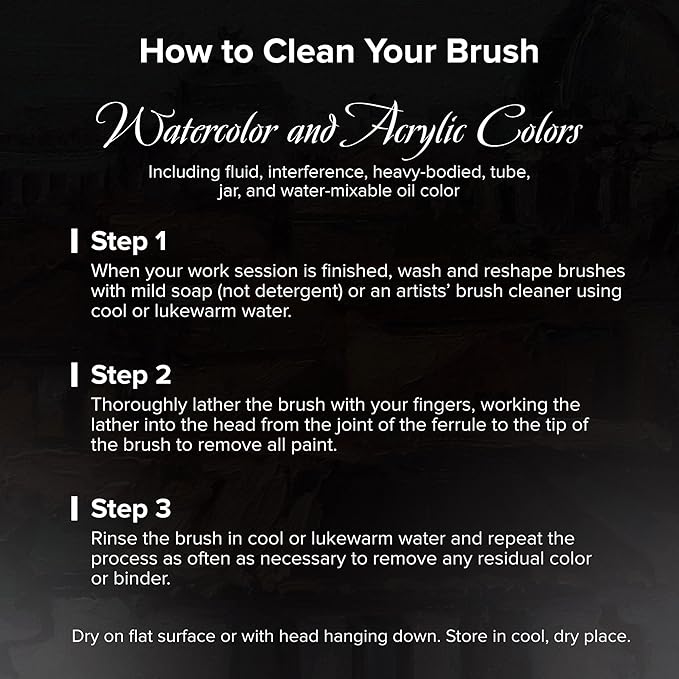 How to Clean Your Brush

Watercolor and Acrylic Colors

Including fluid, interference, heavy-bodied, tube, jar, and water-mixable oil color

Step 1

When your work session is finished, wash and reshape brushes with mild soap (not detergent) or an artists' brush cleaner using cool or lukewarm water.

Step 2

Thoroughly lather the brush with your fingers, working the lather into the head from the joint of the ferrule to the tip of the brush to remove all paint.

Step 3

Rinse the brush in cool or lukewarm water and repeat the process as often as necessary to remove any residual color or binder.

Dry on flat surface or with head hanging down. Store in cool, dry place.