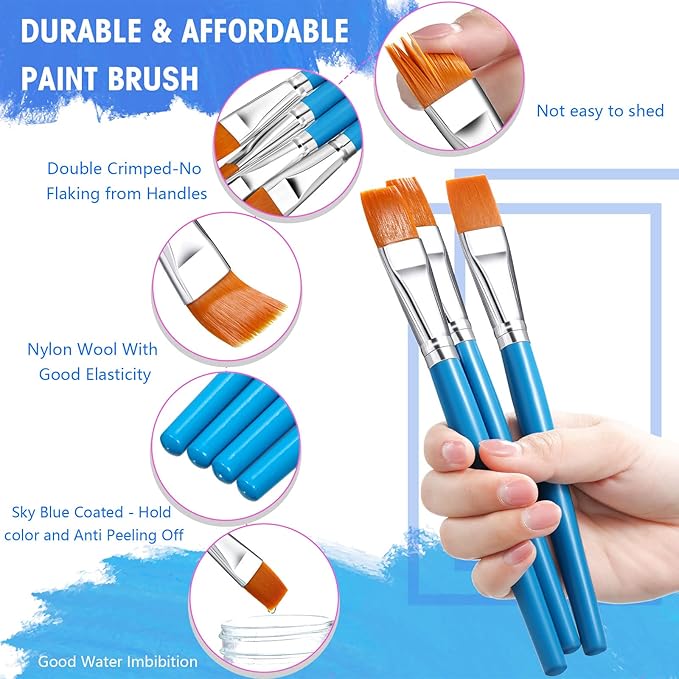 DURABLE & AFFORDABLE PAINT BRUSH

Not easy to shed

Double Crimped-No Flaking from Handles

Nylon Wool With Good Elasticity

Sky Blue Coated - Hold color and Anti Peeling Off

Good Water Imbibition