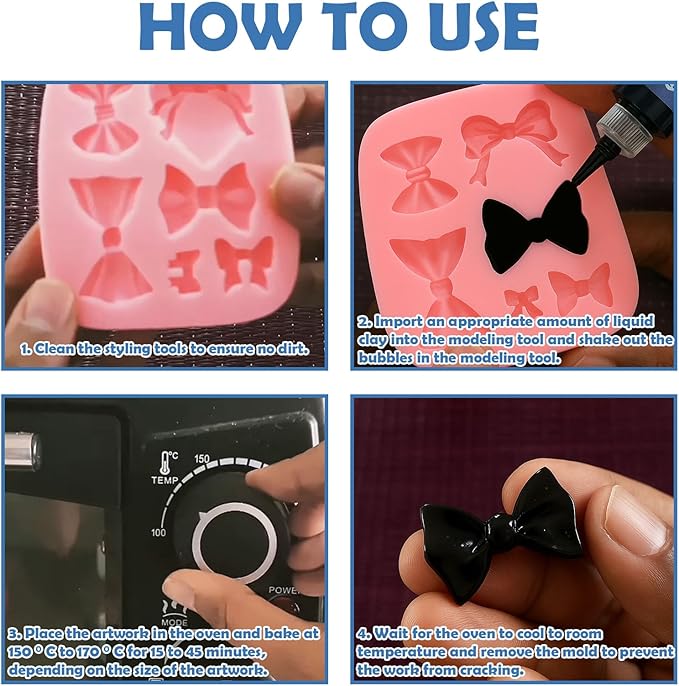 HOW TO USE

1. Clean the styling tools to ensure no dirt.

2. Import an appropriate amount of liquid clay into the modeling tool and shake out the bubbles in the modeling tool.

°C
TEMP
150
100
POWER
MODE

3. Place the artwork in the oven and bake at 150 ° C to 170 ° C for 15 to 45 minutes, depending on the size of the artwork.

4. Wait for the oven to cool to room temperature and remove the mold to prevent the work from cracking.