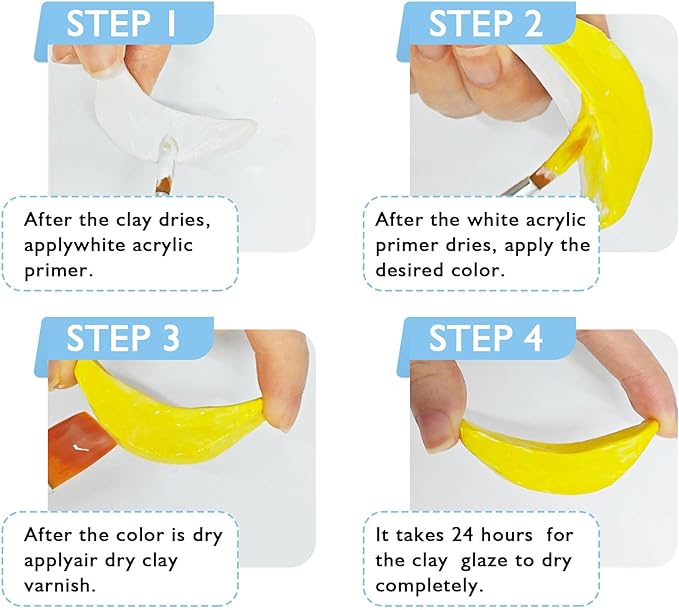 STEP 1

After the clay dries, applywhite acrylic primer.

STEP 2

After the white acrylic primer dries, apply the desired color.

STEP 3

After the color is dry applyair dry clay varnish.

STEP 4

It takes 24 hours for the clay glaze to dry completely.