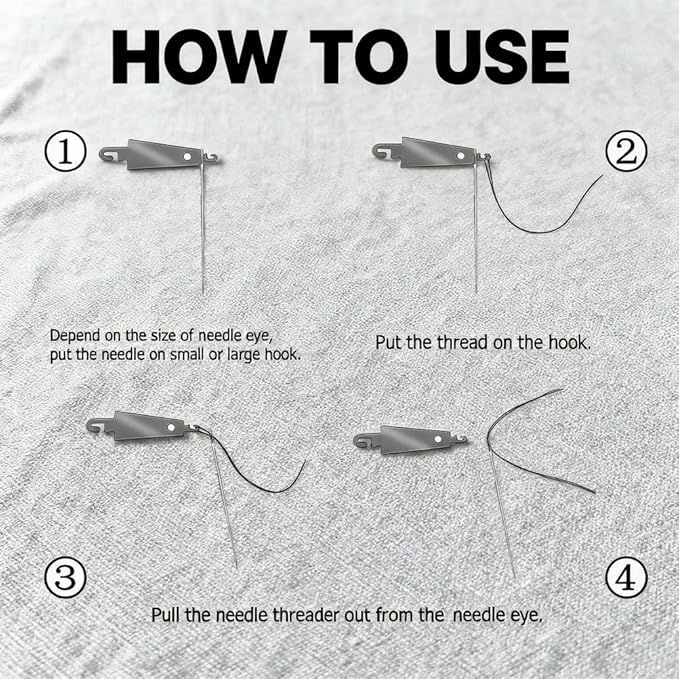 HOW TO USE

①

②

Depend on the size of needle eye, put the needle on small or large hook.

Put the thread on the hook.

③

④

Pull the needle threader out from the needle eye.