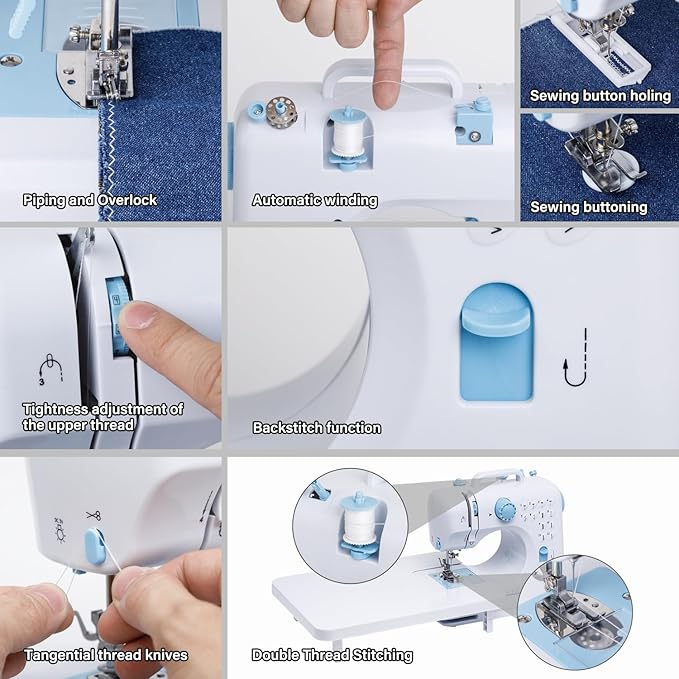 Piping and Overlock

Automatic winding

Sewing button holing

Sewing buttoning

3

Tightness adjustment of the upper thread

Backstitch function

Tangential thread knives

Double Thread Stitching