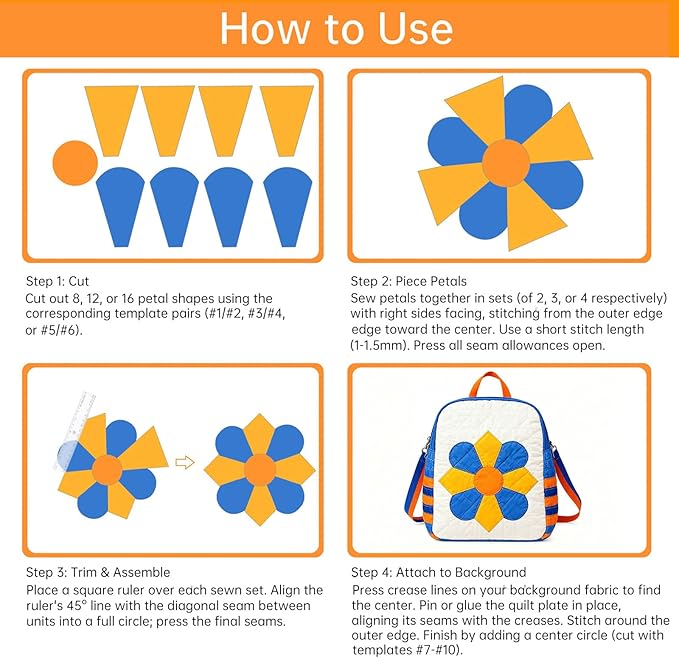 How to Use

Step 1: Cut
Cut out 8, 12, or 16 petal shapes using the corresponding template pairs (#1/#2, #3/#4, or #5/#6).

Step 2: Piece Petals
Sew petals together in sets (of 2, 3, or 4 respectively) with right sides facing, stitching from the outer edge edge toward the center. Use a short stitch length (1-1.5mm). Press all seam allowances open.

Step 3: Trim & Assemble
Place a square ruler over each sewn set. Align the ruler's 45° line with the diagonal seam between units into a full circle; press the final seams.

Step 4: Attach to Background
Press crease lines on your background fabric to find the center. Pin or glue the quilt plate in place, aligning its seams with the creases. Stitch around the outer edge. Finish by adding a center circle (cut with templates #7-#10).