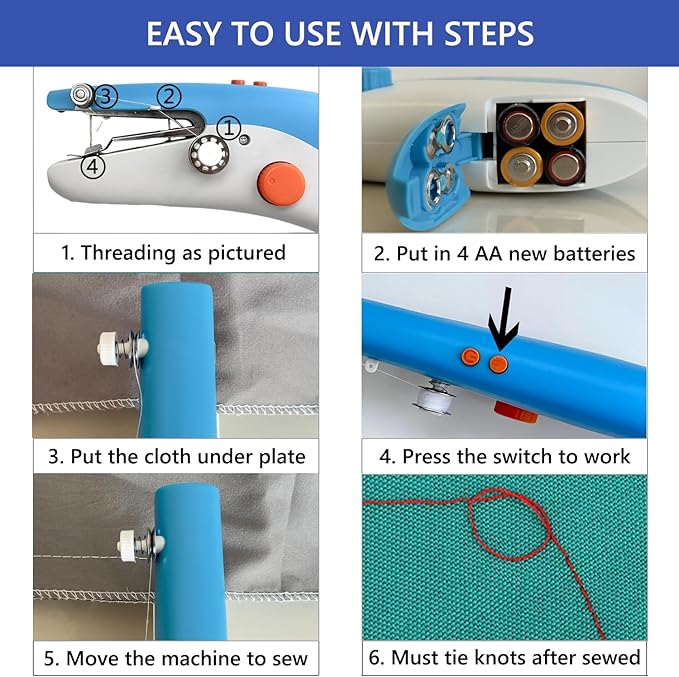 EASY TO USE WITH STEPS

③ ② ① ④

1. Threading as pictured

2. Put in 4 AA new batteries

3. Put the cloth under plate

4. Press the switch to work

5. Move the machine to sew

6. Must tie knots after sewed