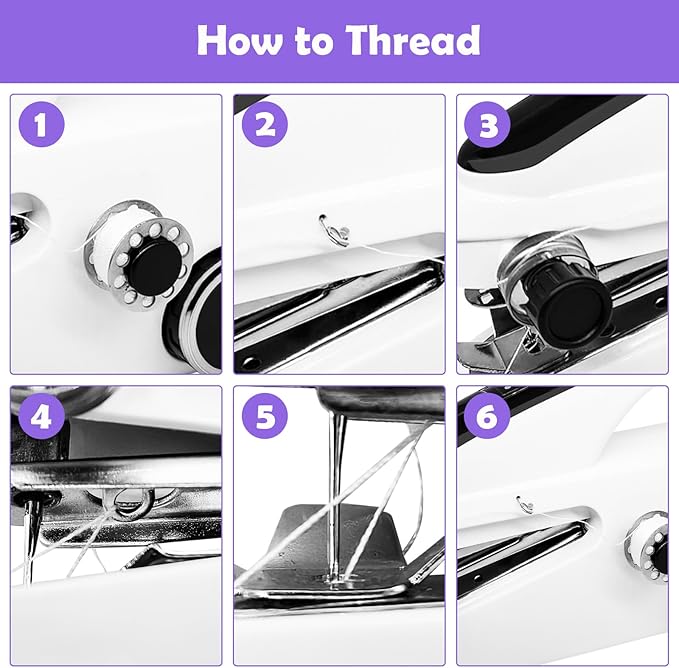 How to Thread

1

2

3

4

5

6