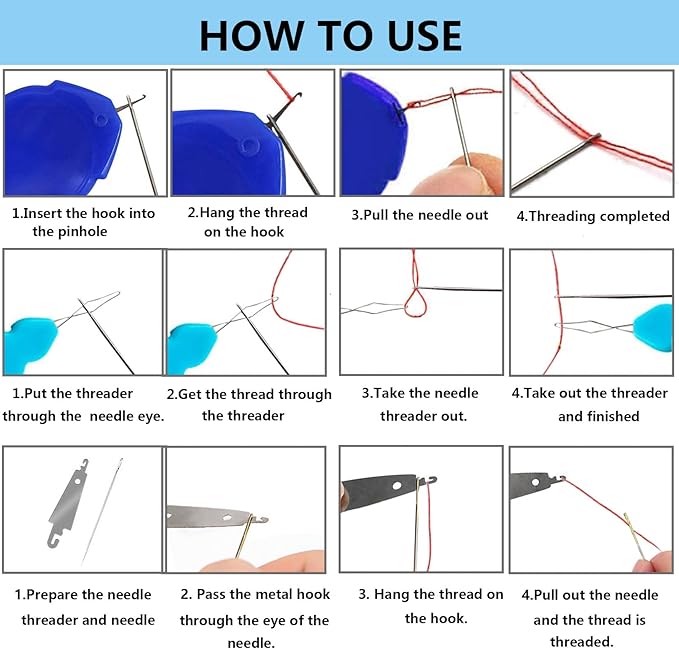 HOW TO USE

1.Insert the hook into the pinhole

2.Hang the thread on the hook

3.Pull the needle out

4.Threading completed

1.Put the threader through the needle eye.

2.Get the thread through the threader

3.Take the needle threader out.

4.Take out the threader and finished

1.Prepare the needle threader and needle

2. Pass the metal hook through the eye of the needle.

3. Hang the thread on the hook.

4.Pull out the needle and the thread is threaded.