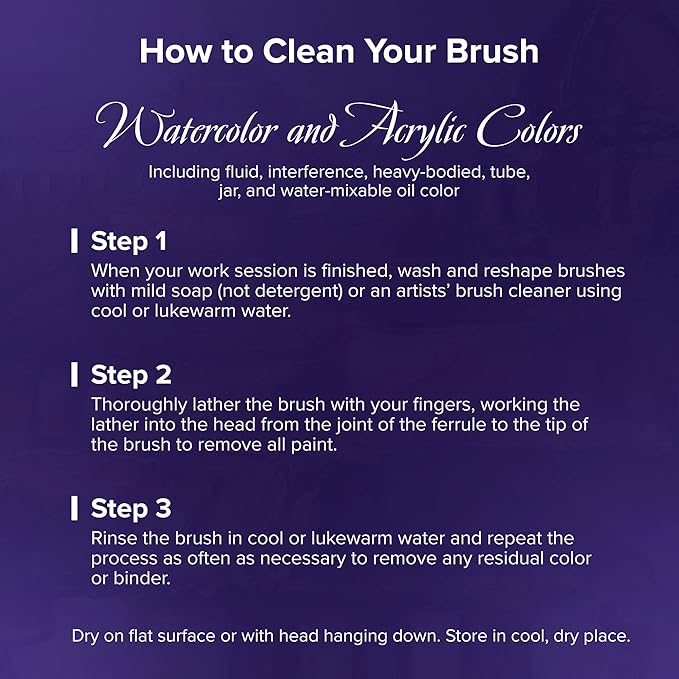 How to Clean Your Brush

Watercolor and Acrylic Colors

Including fluid, interference, heavy-bodied, tube, jar, and water-mixable oil color

Step 1
When your work session is finished, wash and reshape brushes with mild soap (not detergent) or an artists' brush cleaner using cool or lukewarm water.

Step 2
Thoroughly lather the brush with your fingers, working the lather into the head from the joint of the ferrule to the tip of the brush to remove all paint.

Step 3
Rinse the brush in cool or lukewarm water and repeat the process as often as necessary to remove any residual color or binder.

Dry on flat surface or with head hanging down. Store in cool, dry place.