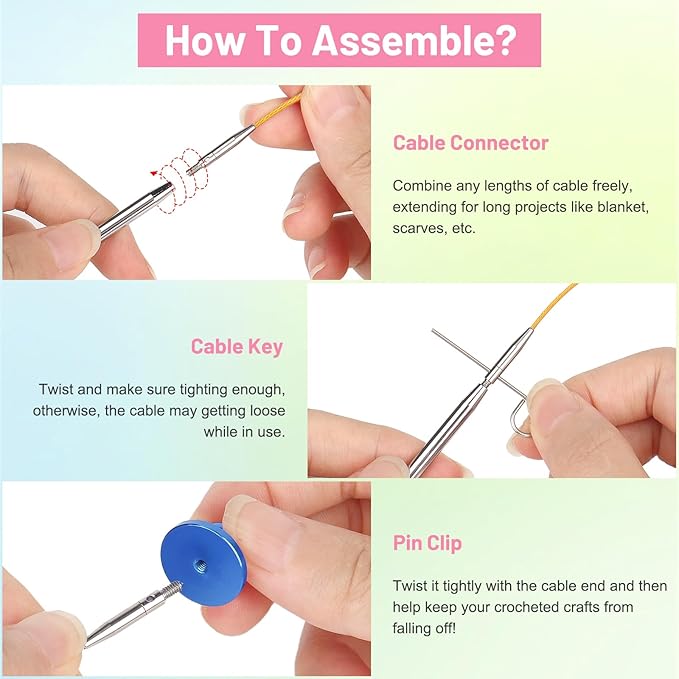 How To Assemble?

Cable Connector

Combine any lengths of cable freely, extending for long projects like blanket, scarves, etc.

Cable Key

Twist and make sure tighting enough, otherwise, the cable may getting loose while in use.

Pin Clip

Twist it tightly with the cable end and then help keep your crocheted crafts from falling off!