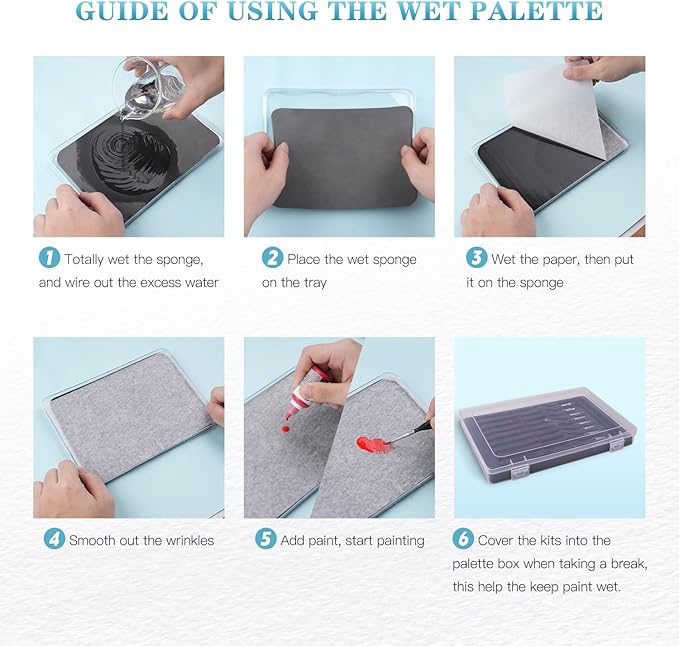 GUIDE OF USING THE WET PALETTE

1 Totally wet the sponge, and wire out the excess water

2 Place the wet sponge on the tray

3 Wet the paper, then put it on the sponge

4 Smooth out the wrinkles

5 Add paint, start painting

6 Cover the kits into the palette box when taking a break, this help the keep paint wet.