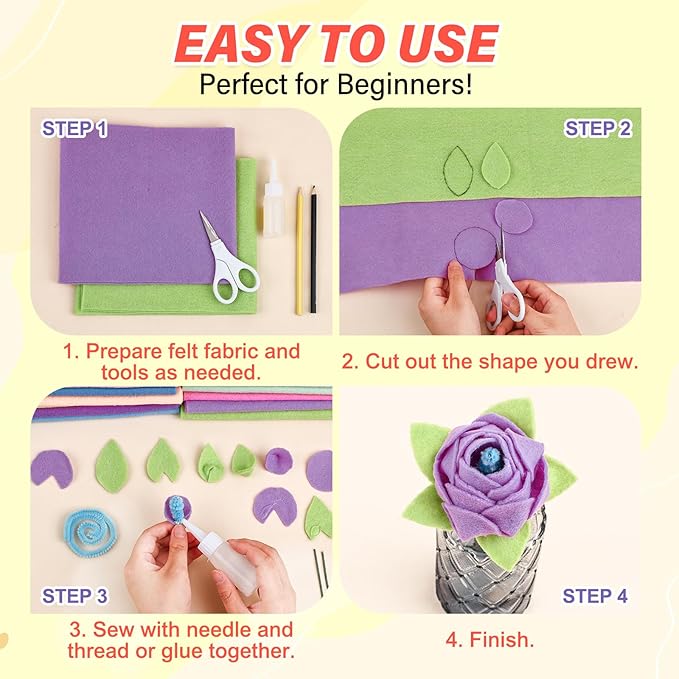 EASY TO USE
Perfect for Beginners!

STEP 1

1. Prepare felt fabric and tools as needed.

STEP 2

2. Cut out the shape you drew.

STEP 3

3. Sew with needle and thread or glue together.

STEP 4

4. Finish.