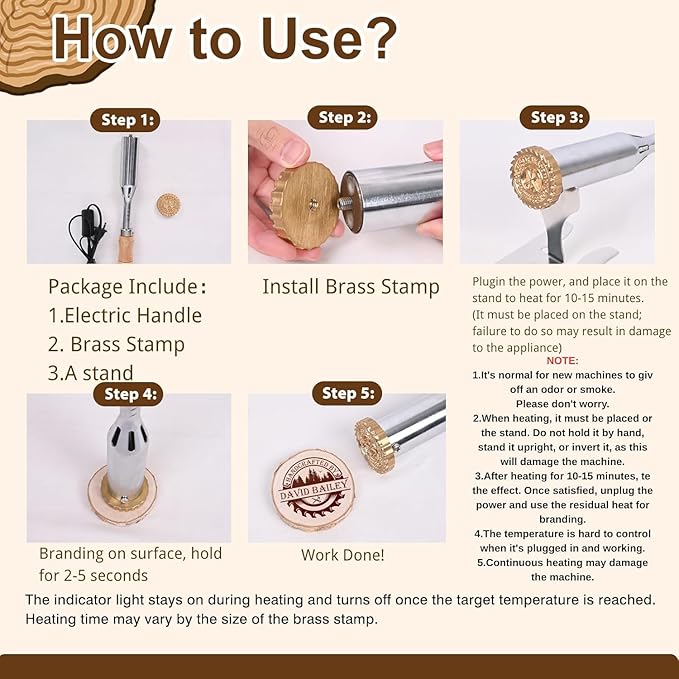 How to Use?

Step 1:

Package Include:
1.Electric Handle
2. Brass Stamp
3.A stand

Step 2:

Install Brass Stamp

Step 3:

Plugin the power, and place it on the stand to heat for 10-15 minutes.
(It must be placed on the stand; failure to do so may result in damage to the appliance)

NOTE:
1.It's normal for new machines to giv off an odor or smoke. Please don't worry.
2.When heating, it must be placed or the stand. Do not hold it by hand, stand it upright, or invert it, as this will damage the machine.
3.After heating for 10-15 minutes, te the effect. Once satisfied, unplug the power and use the residual heat for branding.
4.The temperature is hard to control when it's plugged in and working.
5.Continuous heating may damage the machine.

Step 4:

Branding on surface, hold for 2-5 seconds

Step 5:

HANDCRAFTED BY
DAVID BAILEY

Work Done!

The indicator light stays on during heating and turns off once the target temperature is reached. Heating time may vary by the size of the brass stamp.