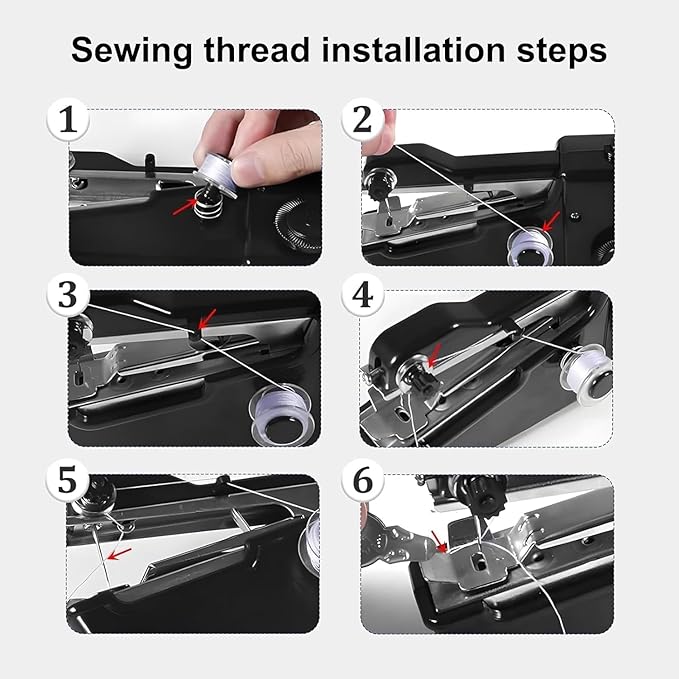 Sewing thread installation steps

1

2

3

4

5

6