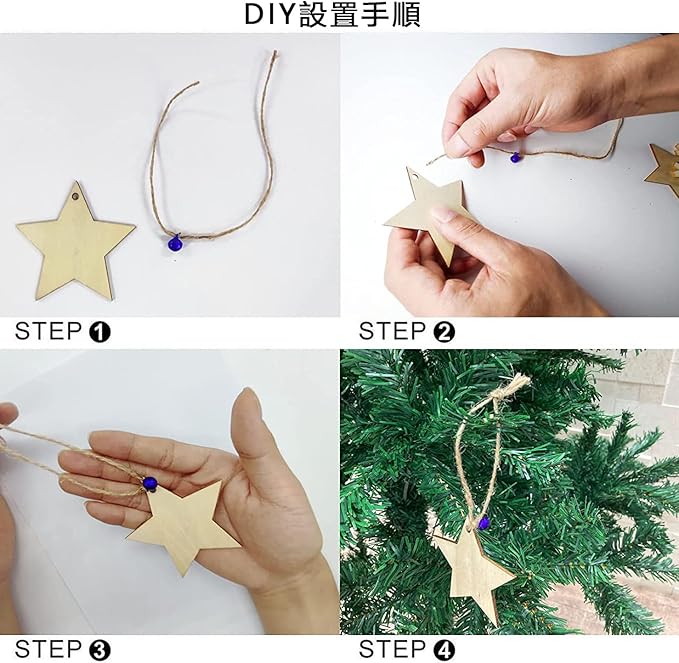 DIY設置手順

STEP ❶

STEP ❷

STEP ❸

STEP ❹