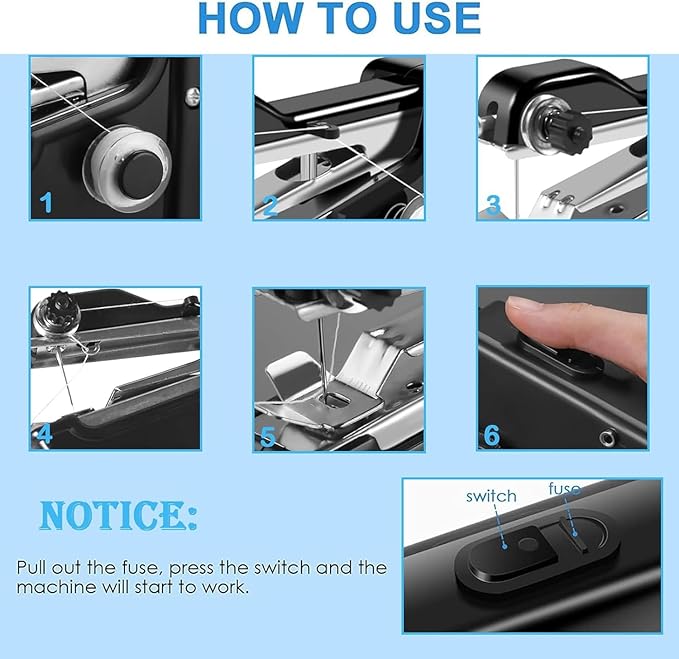 HOW TO USE

1

2

3

4

5

6

NOTICE:

Pull out the fuse, press the switch and the machine will start to work.

switch

fuse