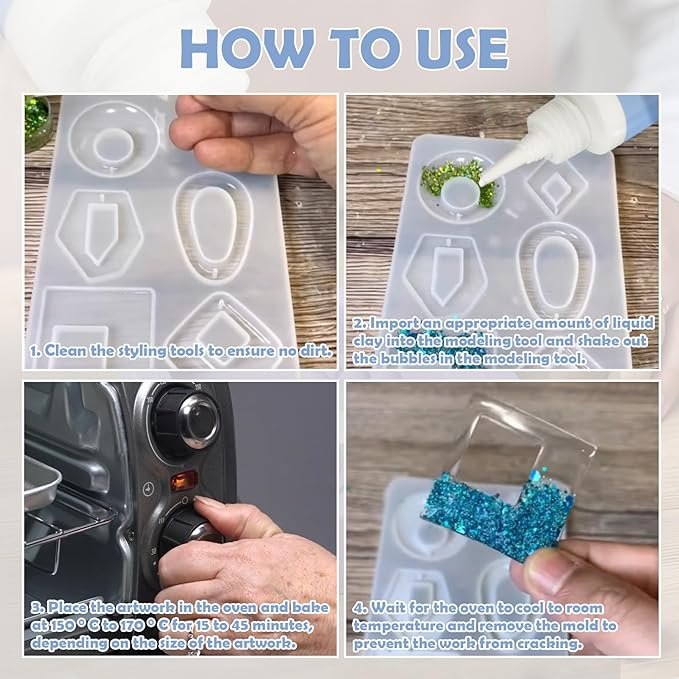 HOW TO USE

1. Clean the styling tools to ensure no dirt.

2. Import an appropriate amount of liquid clay into the modeling tool and shake out the bubbles in the modeling tool.

3. Place the artwork in the oven and bake at 150 ° C to 170 ° C for 15 to 45 minutes, depending on the size of the artwork.

4. Wait for the oven to cool to room temperature and remove the mold to prevent the work from cracking.