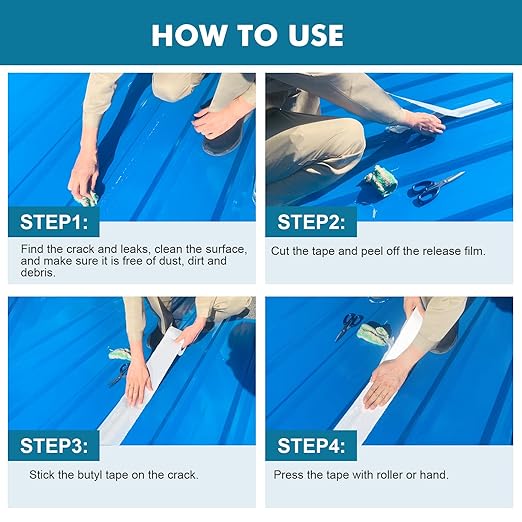 HOW TO USE

STEP1:

Find the crack and leaks, clean the surface, and make sure it is free of dust, dirt and debris.

STEP2:

Cut the tape and peel off the release film.

STEP3:

Stick the butyl tape on the crack.

STEP4:

Press the tape with roller or hand.