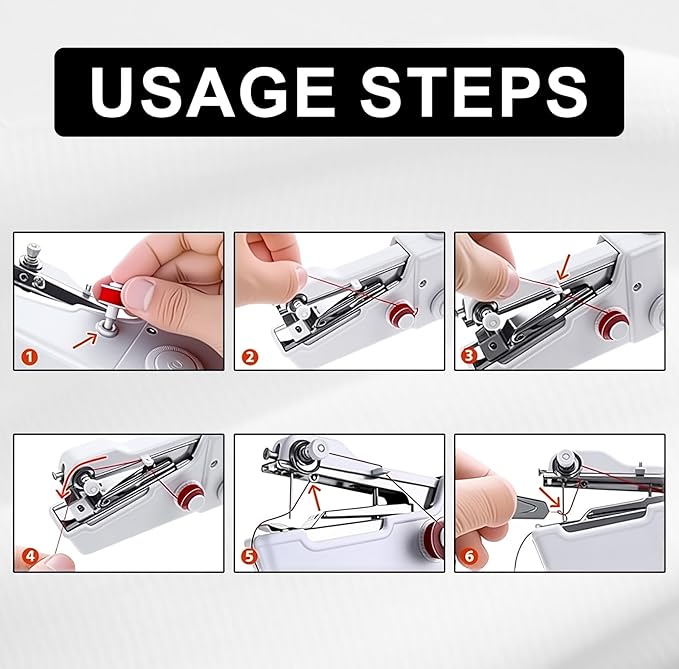 USAGE STEPS

1

2

3

4

5

6