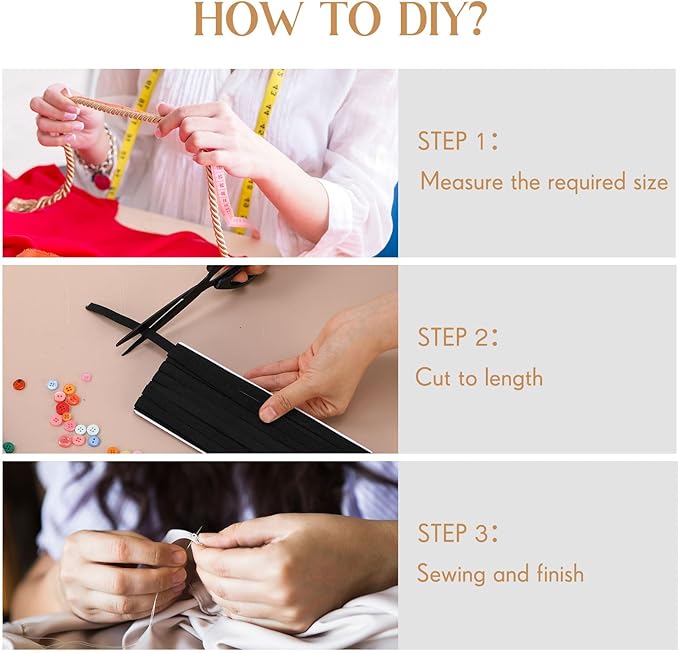 HOW TO DIY?

STEP 1:
Measure the required size

STEP 2:
Cut to length

STEP 3:
Sewing and finish