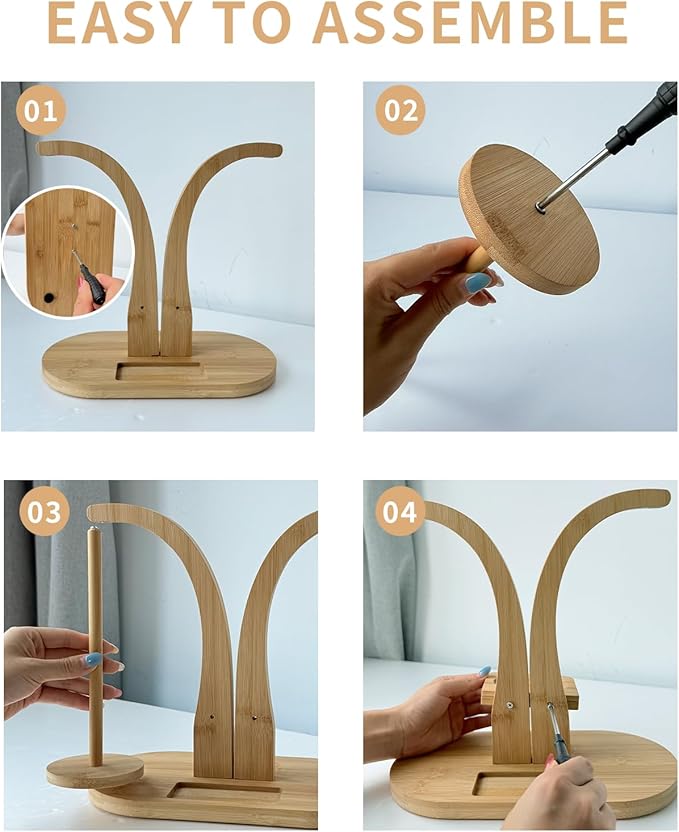 EASY TO ASSEMBLE

01

02

03

04