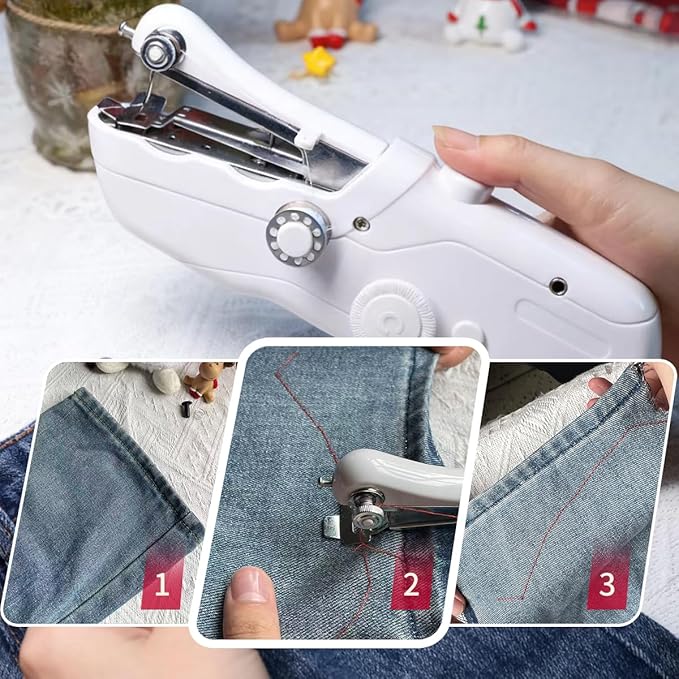 1

2

3