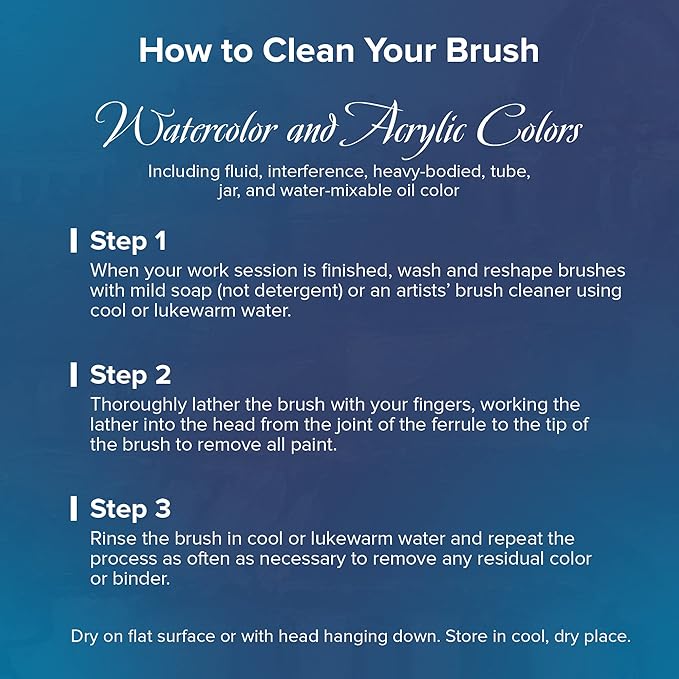 How to Clean Your Brush

Watercolor and Acrylic Colors

Including fluid, interference, heavy-bodied, tube, jar, and water-mixable oil color

Step 1

When your work session is finished, wash and reshape brushes with mild soap (not detergent) or an artists' brush cleaner using cool or lukewarm water.

Step 2

Thoroughly lather the brush with your fingers, working the lather into the head from the joint of the ferrule to the tip of the brush to remove all paint.

Step 3

Rinse the brush in cool or lukewarm water and repeat the process as often as necessary to remove any residual color or binder.

Dry on flat surface or with head hanging down. Store in cool, dry place.