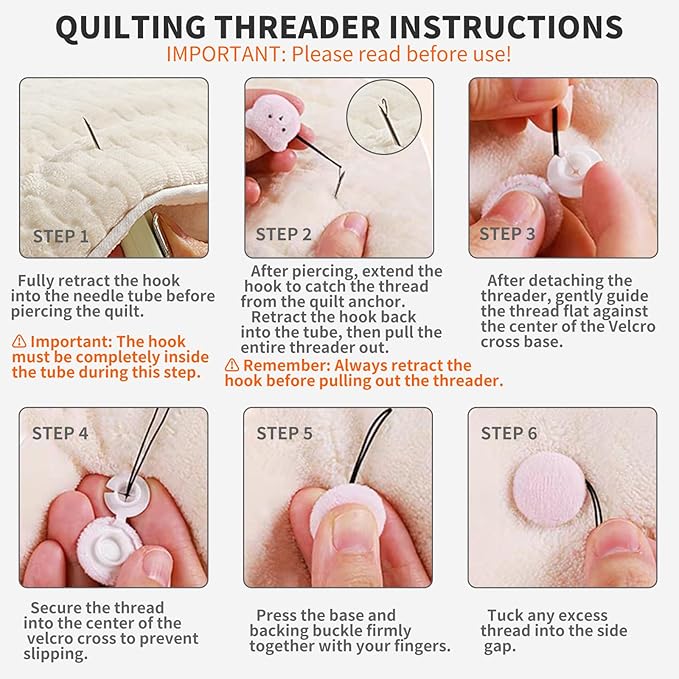 QUILTING THREADER INSTRUCTIONS
IMPORTANT: Please read before use!

STEP 1

Fully retract the hook into the needle tube before piercing the quilt.

⚠ Important: The hook must be completely inside the tube during this step.

STEP 2

After piercing, extend the hook to catch the thread from the quilt anchor.
Retract the hook back into the tube, then pull the entire threader out.

⚠ Remember: Always retract the hook before pulling out the threader.

STEP 3

After detaching the threader, gently guide the thread flat against the center of the Velcro cross base.

STEP 4

Secure the thread into the center of the velcro cross to prevent slipping.

STEP 5

Press the base and backing buckle firmly together with your fingers.

STEP 6

Tuck any excess thread into the side gap.