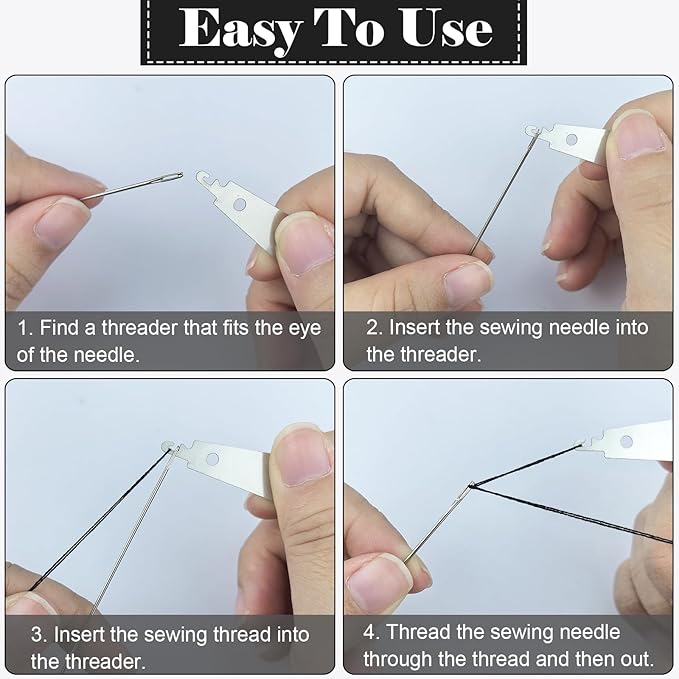 Easy To Use

1. Find a threader that fits the eye of the needle.

2. Insert the sewing needle into the threader.

3. Insert the sewing thread into the threader.

4. Thread the sewing needle through the thread and then out.