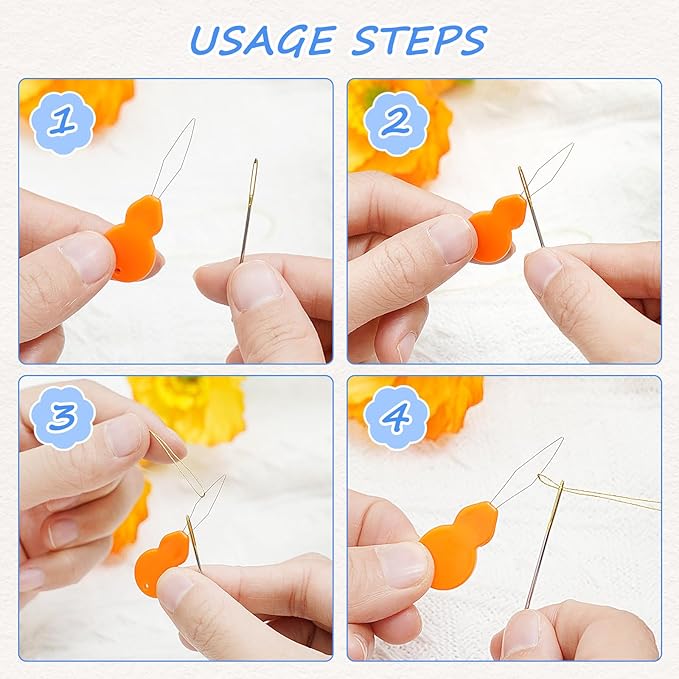 USAGE STEPS

1

2

3

4