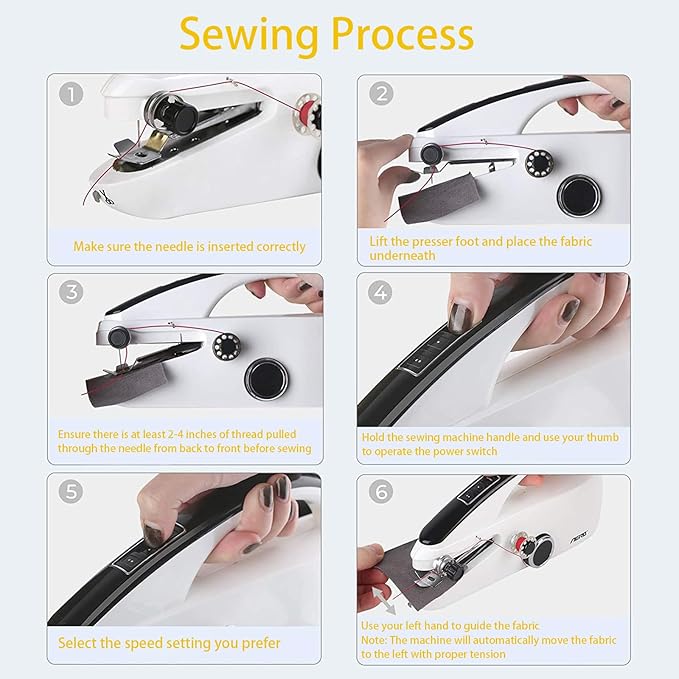 Sewing Process

1

Make sure the needle is inserted correctly

2

Lift the presser foot and place the fabric underneath

3

Ensure there is at least 2-4 inches of thread pulled through the needle from back to front before sewing

4

Hold the sewing machine handle and use your thumb to operate the power switch

5

Select the speed setting you prefer

6

Use your left hand to guide the fabric
Note: The machine will automatically move the fabric to the left with proper tension