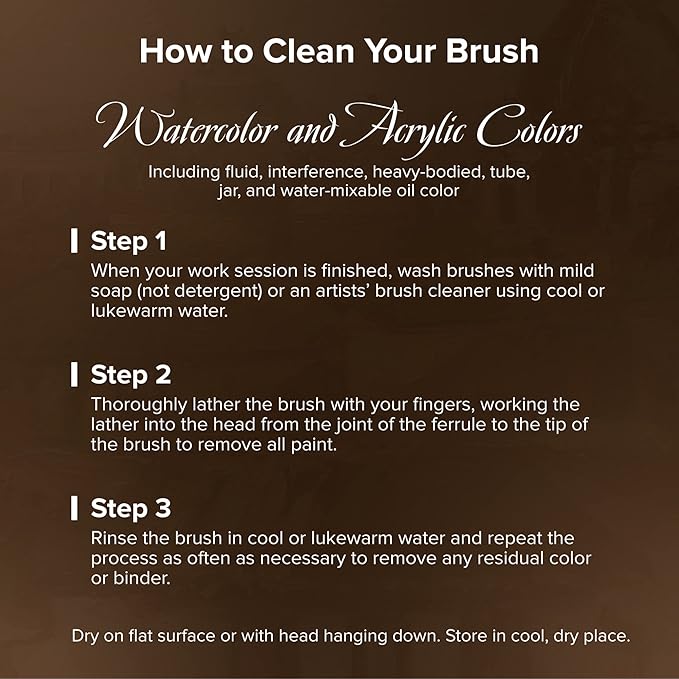 How to Clean Your Brush

Watercolor and Acrylic Colors

Including fluid, interference, heavy-bodied, tube, jar, and water-mixable oil color

Step 1
When your work session is finished, wash brushes with mild soap (not detergent) or an artists' brush cleaner using cool or lukewarm water.

Step 2
Thoroughly lather the brush with your fingers, working the lather into the head from the joint of the ferrule to the tip of the brush to remove all paint.

Step 3
Rinse the brush in cool or lukewarm water and repeat the process as often as necessary to remove any residual color or binder.

Dry on flat surface or with head hanging down. Store in cool, dry place.